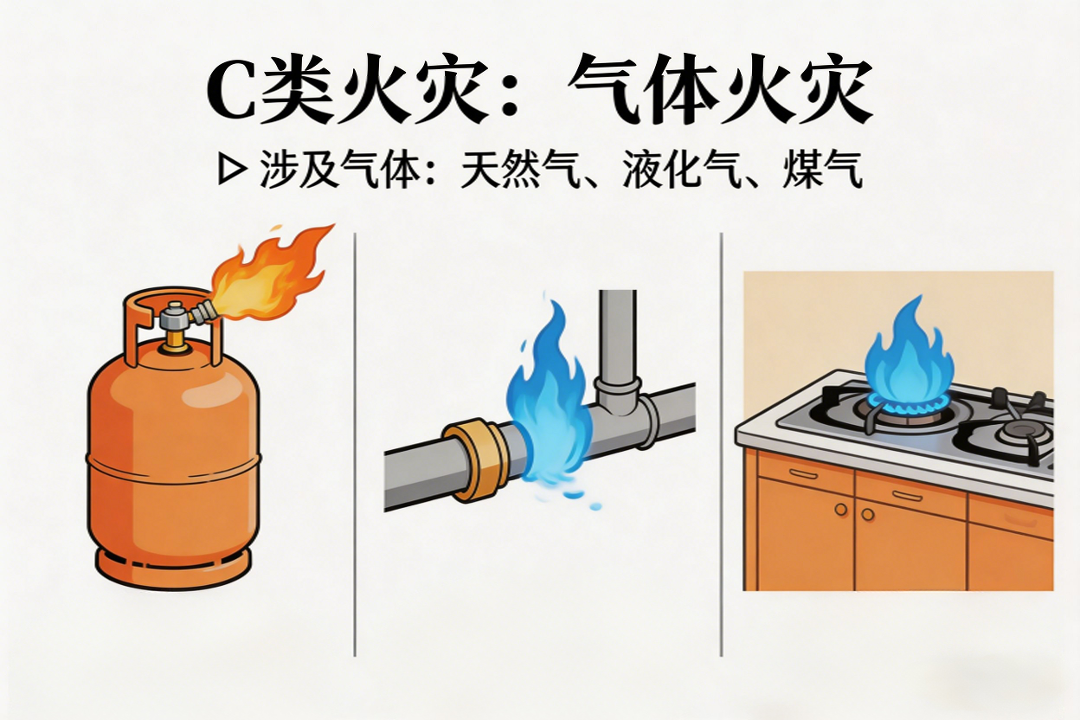 C类火灾：气体火灾

▷ 涉及气体：天然气、液化气、煤气