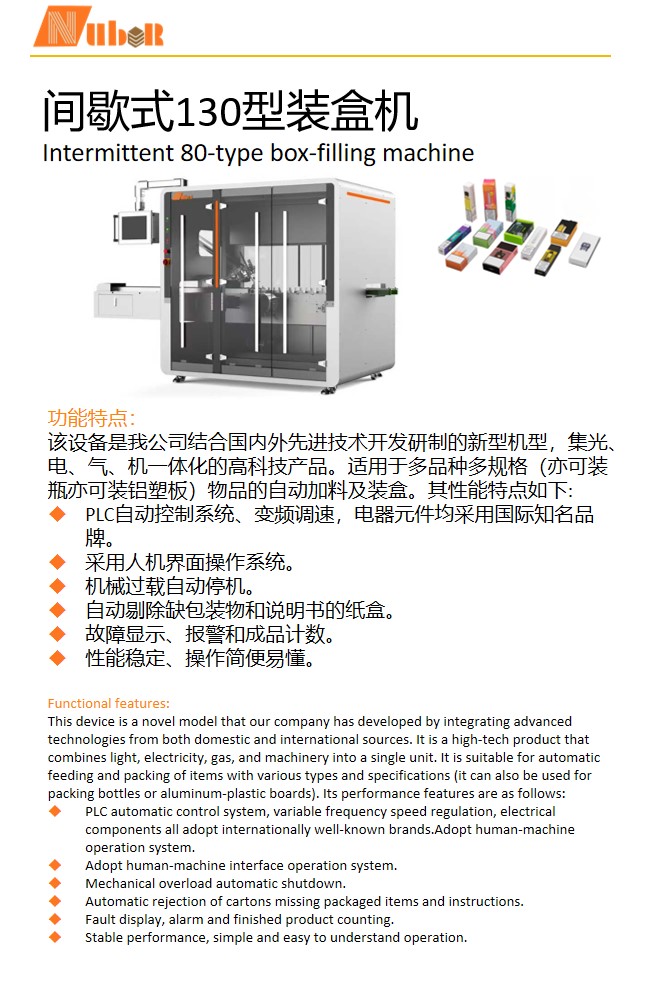 NubeR

间歇式130型装盒机
Intermittent 80-type box-filling machine

功能特点：
该设备是我公司结合国内外先进技术开发研制的新型机型，集光、电、气、机一体化的高科技产品。适用于多品种多规格（亦可装瓶亦可装铝塑板）物品的自动加料及装盒。其性能特点如下:
◆ PLC自动控制系统、变频调速，电器元件均采用国际知名品牌。
◆ 采用人机界面操作系统。
◆ 机械过载自动停机。
◆ 自动剔除缺包装物和说明书的纸盒。
◆ 故障显示、报警和成品计数。
◆ 性能稳定、操作简便易懂。

Functional features:
This device is a novel model that our company has developed by integrating advanced technologies from both domestic and international sources. It is a high-tech product that combines light, electricity, gas, and machinery into a single unit. It is suitable for automatic feeding and packing of items with various types and specifications (it can also be used for packing bottles or aluminum-plastic boards). Its performance features are as follows:
◆ PLC automatic control system, variable frequency speed regulation, electrical components all adopt internationally well-known brands.Adopt human-machine operation system.
◆ Adopt human-machine interface operation system.
◆ Mechanical overload automatic shutdown.
◆ Automatic rejection of cartons missing packaged items and instructions.
◆ Fault display, alarm and finished product counting.
◆ Stable performance, simple and easy to understand operation.