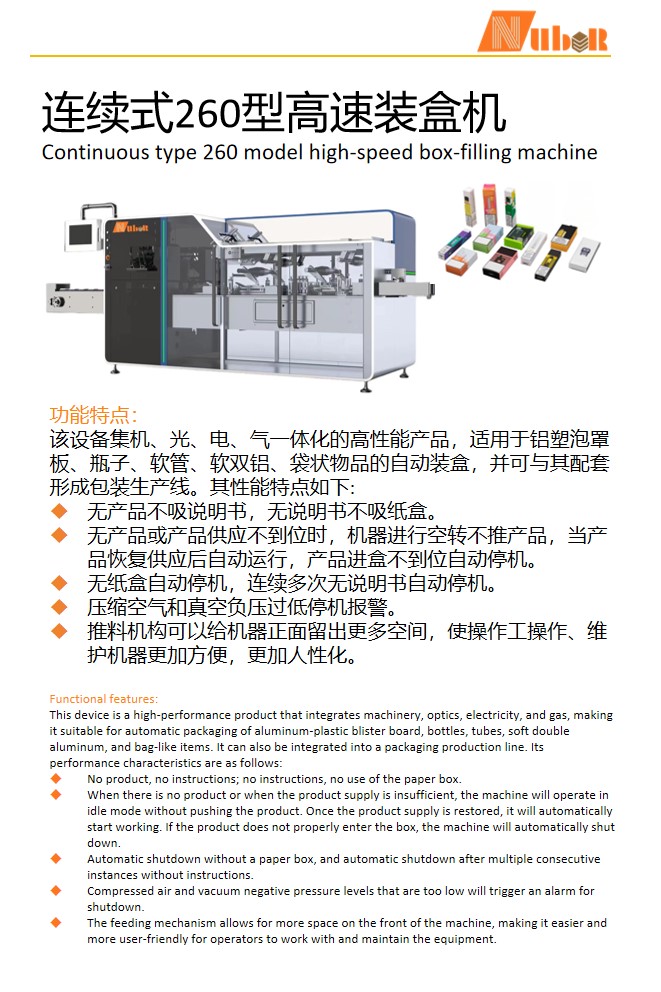 NubeR

连续式260型高速装盒机
Continuous type 260 model high-speed box-filling machine

NubeR

功能特点:
该设备集机、光、电、气一体化的高性能产品，适用于铝塑泡罩板、瓶子、软管、软双铝、袋状物品的自动装盒，并可与其配套形成包装生产线。其性能特点如下:
◆ 无产品不吸说明书，无说明书不吸纸盒。
◆ 无产品或产品供应不到位时，机器进行空转不推产品，当产品恢复供应后自动运行，产品进盒不到位自动停机。
◆ 无纸盒自动停机，连续多次无说明书自动停机。
◆ 压缩空气和真空负压过低停机报警。
◆ 推料机构可以给机器正面留出更多空间，使操作工操作、维护机器更加方便，更加人性化。

Functional features:
This device is a high-performance product that integrates machinery, optics, electricity, and gas, making it suitable for automatic packaging of aluminum-plastic blister board, bottles, tubes, soft double aluminum, and bag-like items. It can also be integrated into a packaging production line. Its performance characteristics are as follows:
◆ No product, no instructions; no instructions, no use of the paper box.
◆ When there is no product or when the product supply is insufficient, the machine will operate in idle mode without pushing the product. Once the product supply is restored, it will automatically start working. If the product does not properly enter the box, the machine will automatically shut down.
◆ Automatic shutdown without a paper box, and automatic shutdown after multiple consecutive instances without instructions.
◆ Compressed air and vacuum negative pressure levels that are too low will trigger an alarm for shutdown.
◆ The feeding mechanism allows for more space on the front of the machine, making it easier and more user-friendly for operators to work with and maintain the equipment.