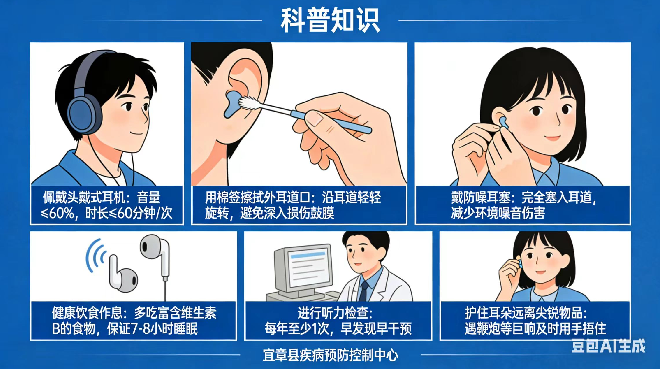 科普知识

佩戴头戴式耳机：音量≤60%，时长≤60分钟/次

用棉签擦拭外耳道口：沿耳道轻轻旋转，避免深入损伤鼓膜

戴防噪耳塞：完全塞入耳道，减少环境噪音伤害

健康饮食作息：多吃富含维生素B的食物，保证7-8小时睡眠

进行听力检查：每年至少1次，早发现早干预

护住耳朵远离尖锐物品：遇鞭炮等巨响及时用手捂住

宜章县疾病预防控制中心

豆包AI生成