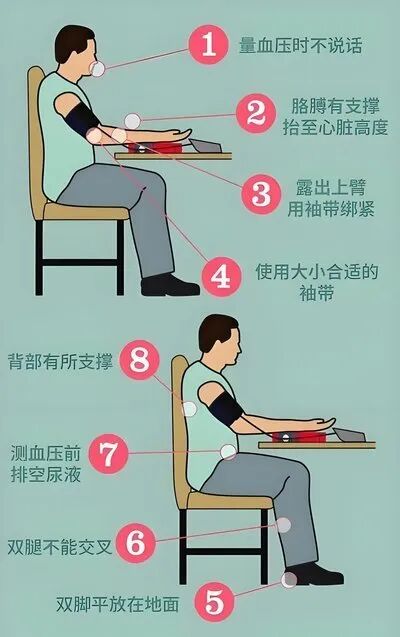 1 量血压时不说话

2 胳膊有支撑 抬至心脏高度

3 露出上臂 用袖带绑紧

4 使用大小合适的袖带

背部有所支撑 8

测血压前 排空尿液 7

双腿不能交叉 6

双脚平放在地面 5