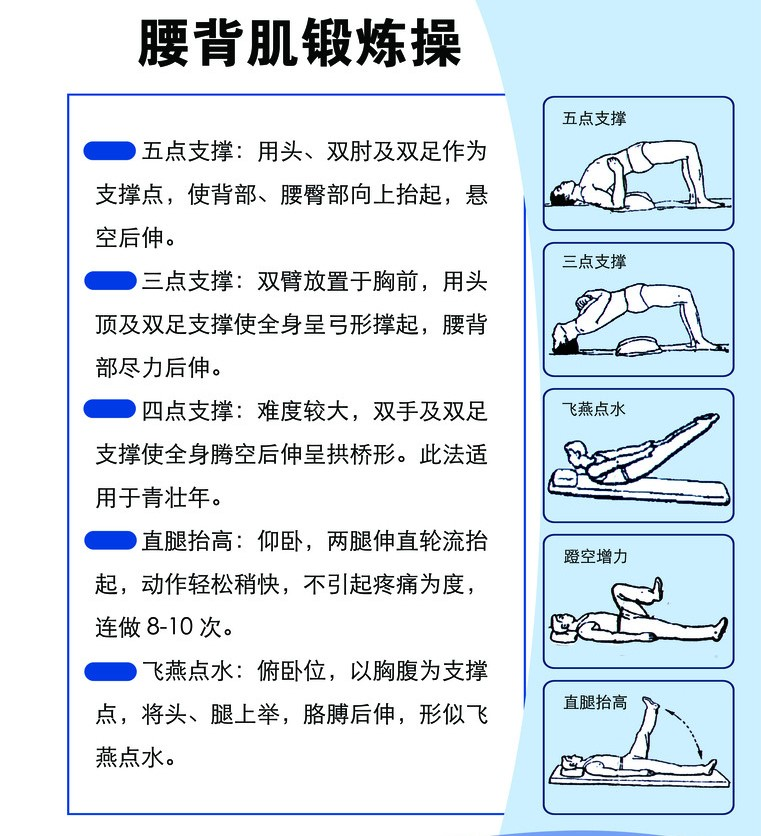 腰背肌锻炼操

五点支撑：用头、双肘及双足作为支撑点，使背部、腰臀部向上抬起，悬空后伸。

三点支撑：双臂放置于胸前，用头顶及双足支撑使全身呈弓形撑起，腰背部尽力后伸。

四点支撑：难度较大，双手及双足支撑使全身腾空后伸呈拱桥形。此法适用于青壮年。

直腿抬高：仰卧，两腿伸直轮流抬起，动作轻松稍快，不引起疼痛为度，连做 8-10 次。

飞燕点水：俯卧位，以胸腹为支撑点，将头、腿上举，胳膊后伸，形似飞燕点水。

五点支撑

三点支撑

飞燕点水

蹬空增力

直腿抬高