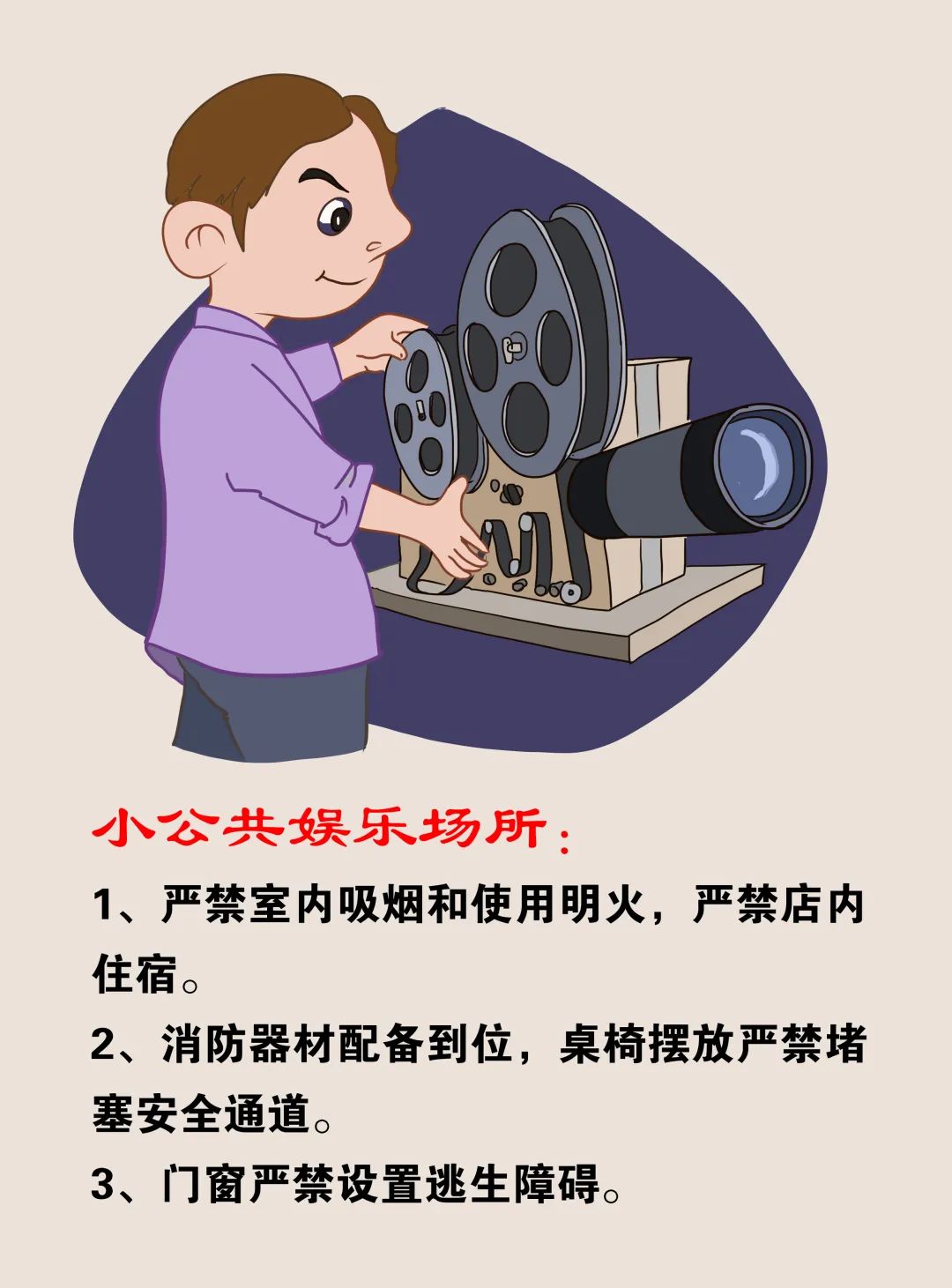 小公共娱乐场所：

1、严禁室内吸烟和使用明火，严禁店内住宿。

2、消防器材配备到位，桌椅摆放严禁堵塞安全通道。

3、门窗严禁设置逃生障碍。