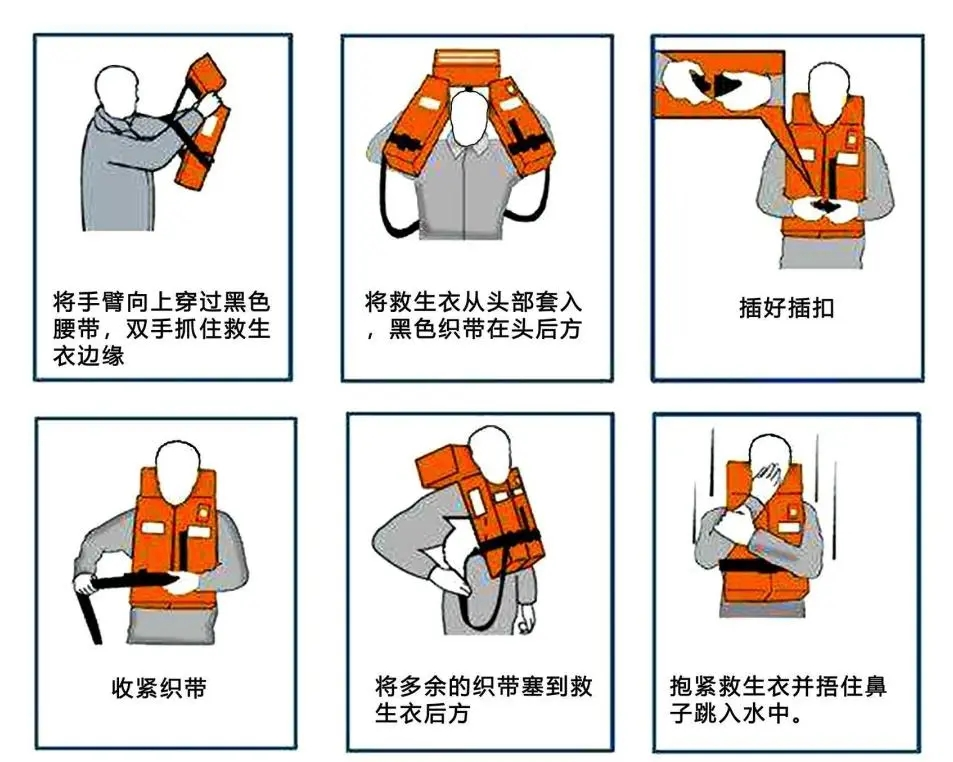 将手臂向上穿过黑色腰带，双手抓住救生衣边缘

将救生衣从头部套入，黑色织带在头后方

插好插扣

收紧织带

将多余的织带塞到救生衣后方

抱紧救生衣并捂住鼻子跳入水中。