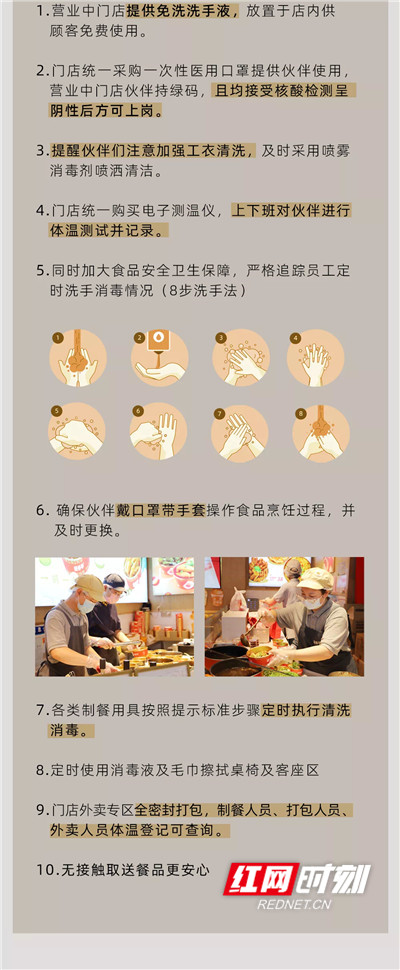 1.营业中门店提供免洗洗手液，放置于店内供顾客免费使用。

2.门店统一采购一次性医用口罩提供伙伴使用，营业中门店伙伴持绿码，且均接受核酸检测呈阴性后方可上岗。

3.提醒伙伴们注意加强工衣清洗，及时采用喷雾消毒剂喷洒清洁。

4.门店统一购买电子测温仪，上下班对伙伴进行体温测试并记录。

5.同时加大食品安全卫生保障，严格追踪员工定时洗手消毒情况（8步洗手法）

1 2 3 4 5 6 7 8

6. 确保伙伴戴口罩带手套操作食品烹饪过程，并及时更换。

7.各类制餐用具按照提示标准步骤定时执行清洗消毒。

8.定时使用消毒液及毛巾擦拭桌椅及客座区

9.门店外卖专区全密封打包，制餐人员、打包人员、外卖人员体温登记可查询。

10.无接触取送餐品更安心

红网时刻
REDNET.CN