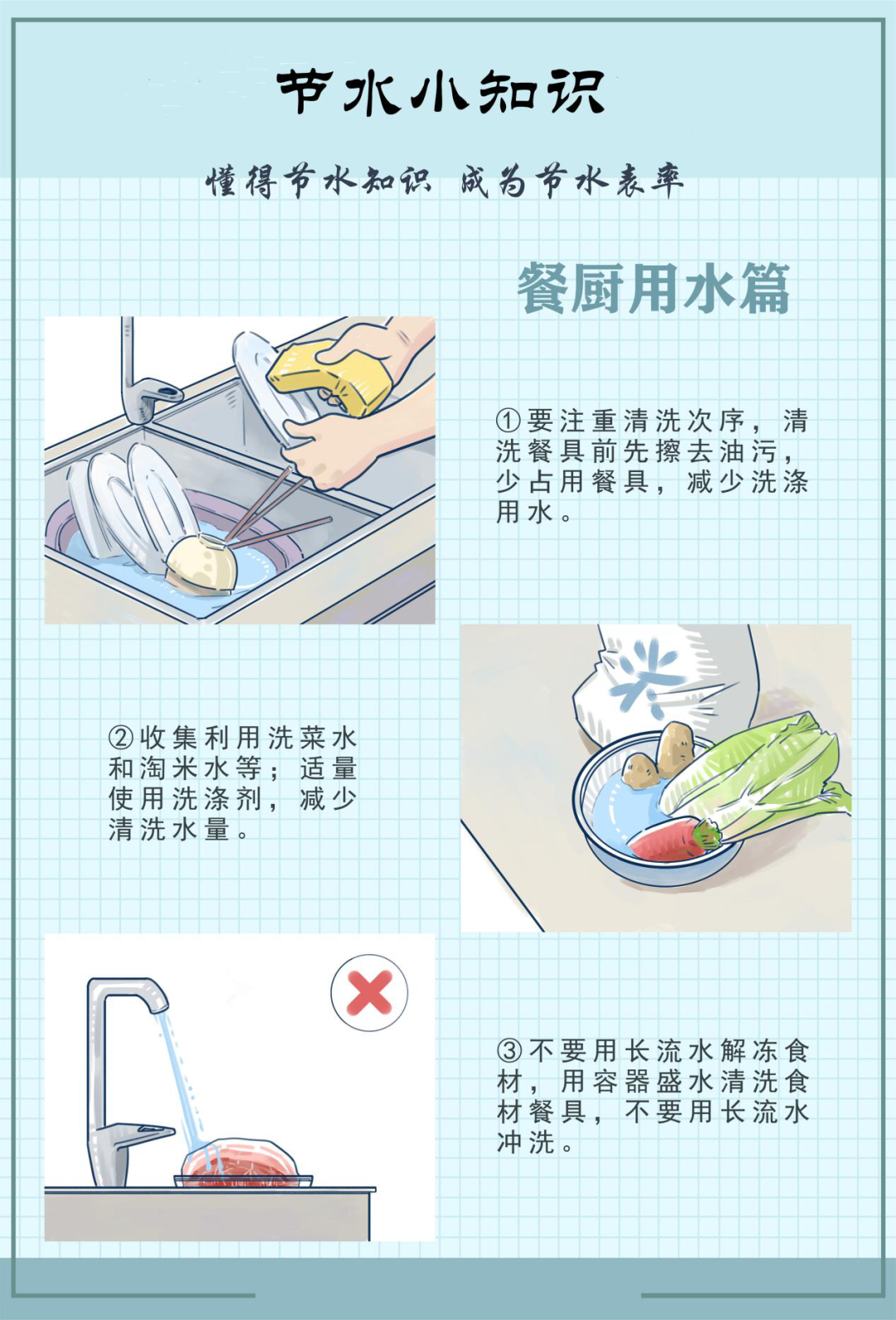 节水小知识

懂得节水知识 成为节水表率

餐厨用水篇

①要注重清洗次序，清洗餐具前先擦去油污，少占用餐具，减少洗涤用水。

②收集利用洗菜水和淘米水等；适量使用洗涤剂，减少清洗水量。

③不要用长流水解冻食材，用容器盛水清洗食材餐具，不要用长流水冲洗。