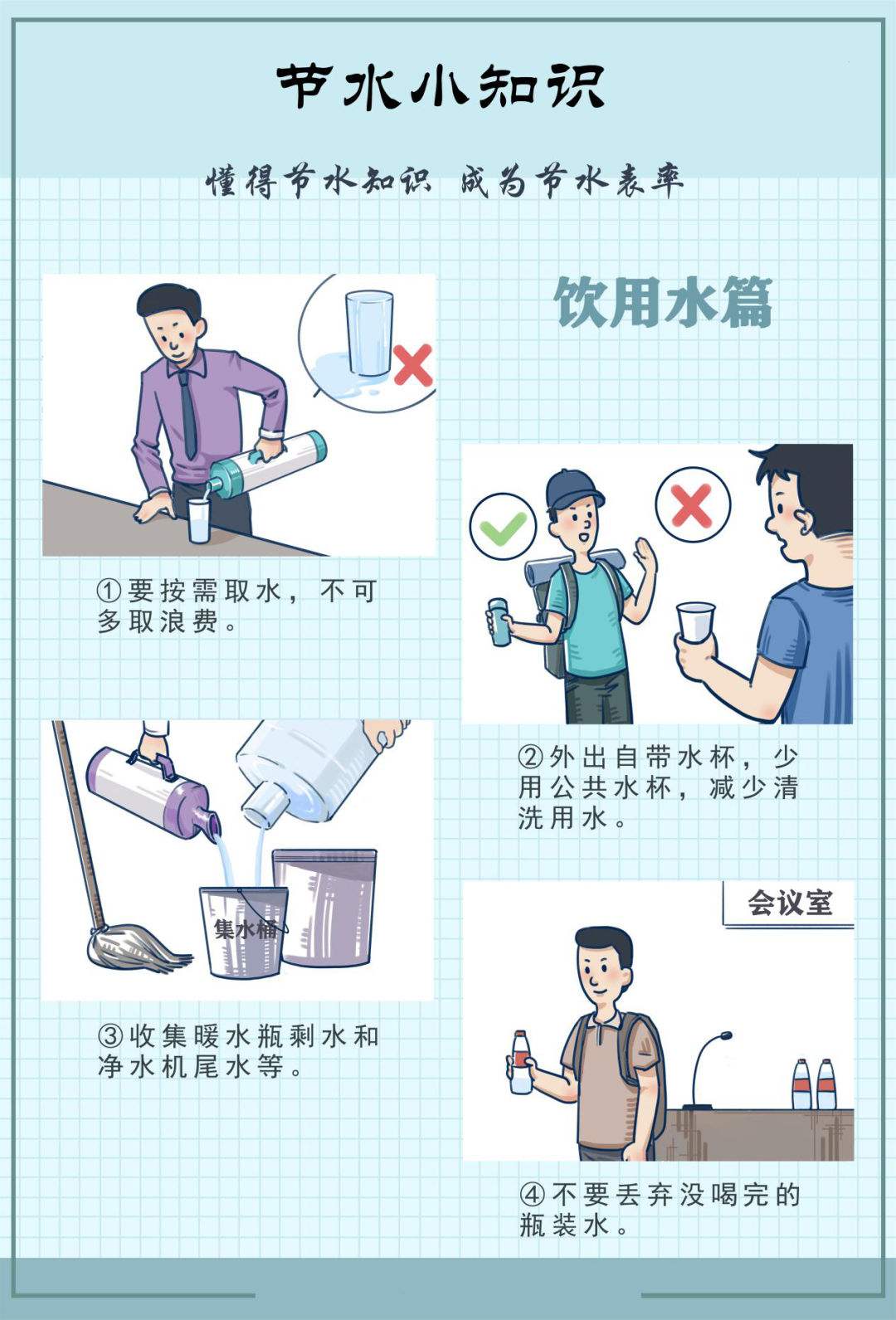 节水小知识

懂得节水知识 成为节水表率

饮用水篇

①要按需取水，不可多取浪费。

②外出自带水杯，少用公共水杯，减少清洗用水。

集水桶

③收集暖水瓶剩水和净水机尾水等。

会议室

④不要丢弃没喝完的瓶装水。