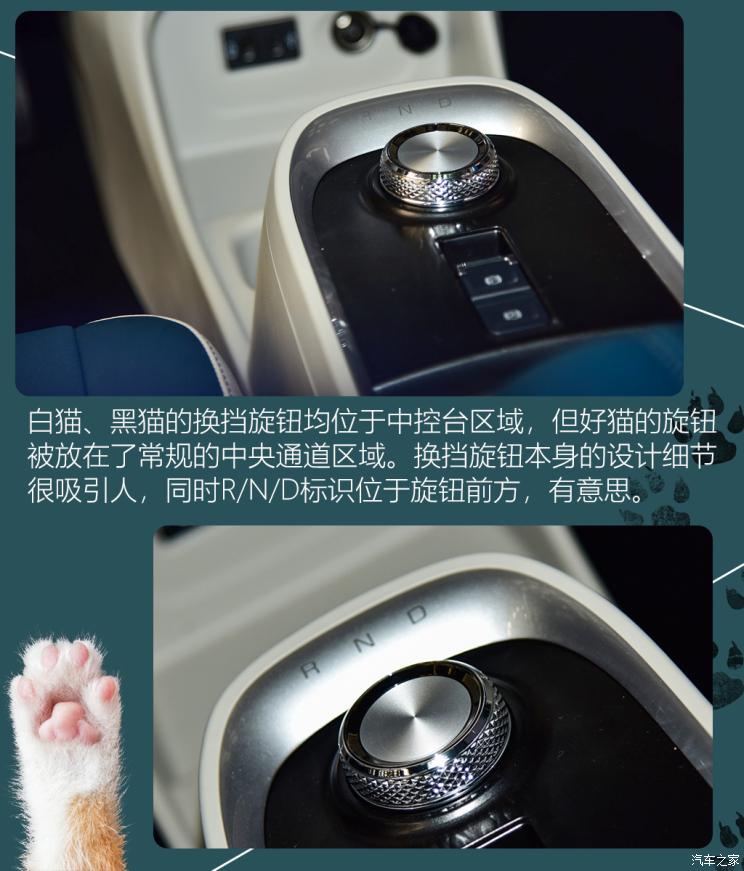 R N D

白猫、黑猫的换挡旋钮均位于中控台区域，但好猫的旋钮被放在了常规的中央通道区域。换挡旋钮本身的设计细节很吸引人，同时R/N/D标识位于旋钮前方，有意思。

R N D

汽车之家