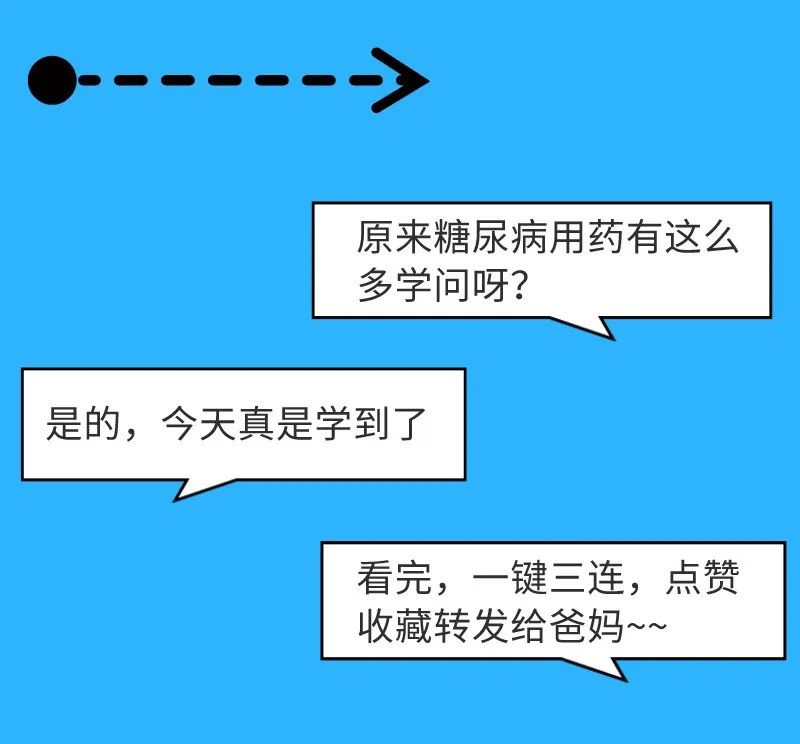 原来糖尿病用药有这么多学问呀？

是的，今天真是学到了

看完，一键三连，点赞收藏转发给爸妈~~