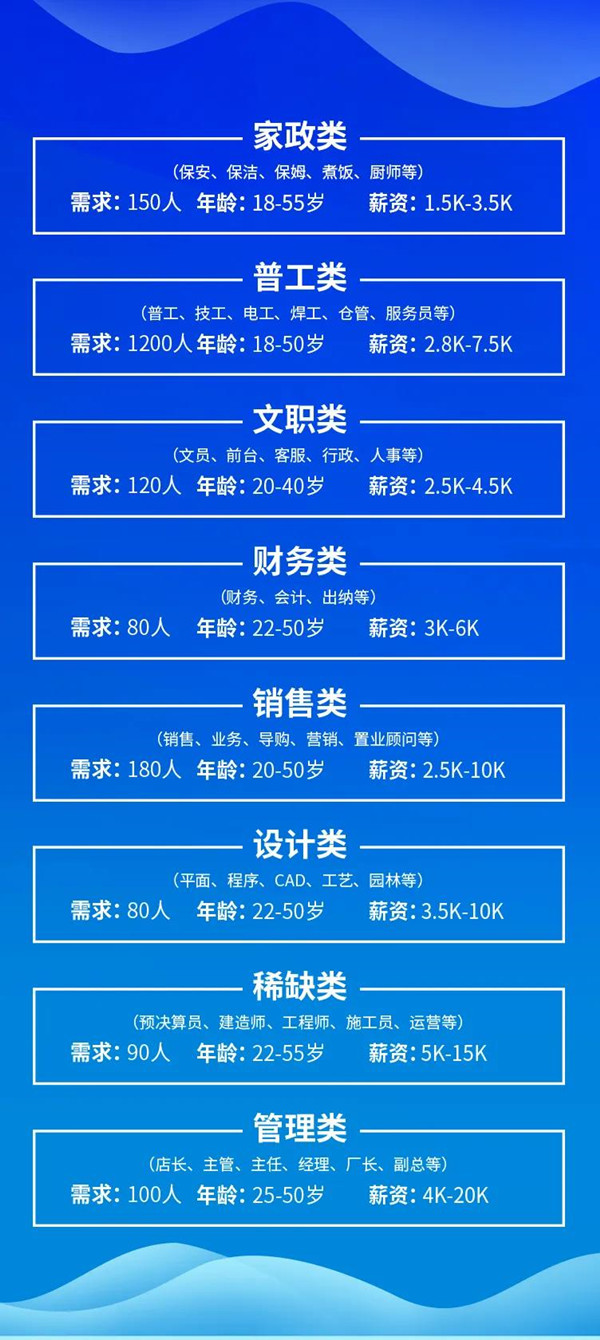 家政类

（保安、保洁、保姆、煮饭、厨师等）

需求：150人 年龄：18-55岁 薪资：1.5K-3.5K

普工类

（普工、技工、电工、焊工、仓管、服务员等）

需求：1200人 年龄：18-50岁 薪资：2.8K-7.5K

文职类

（文员、前台、客服、行政、人事等）

需求：120人 年龄：20-40岁 薪资：2.5K-4.5K

财务类

（财务、会计、出纳等）

需求：80人 年龄：22-50岁 薪资：3K-6K

销售类

（销售、业务、导购、营销、置业顾问等）

需求：180人 年龄：20-50岁 薪资：2.5K-10K

设计类

（平面、程序、CAD、工艺、园林等）

需求：80人 年龄：22-50岁 薪资：3.5K-10K

稀缺类

（预决算员、建造师、工程师、施工员、运营等）

需求：90人 年龄：22-55岁 薪资：5K-15K

管理类

（店长、主管、主任、经理、厂长、副总等）

需求：100人 年龄：25-50岁 薪资：4K-20K