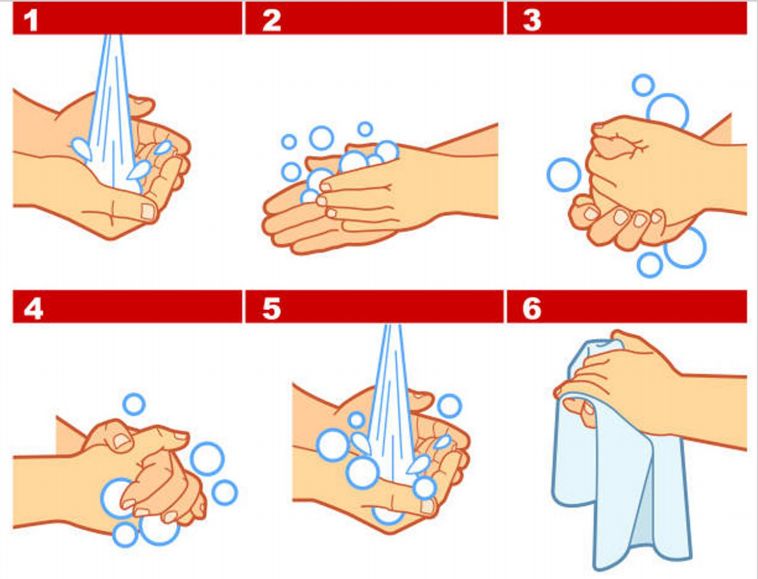 1
2
3
4
5
6