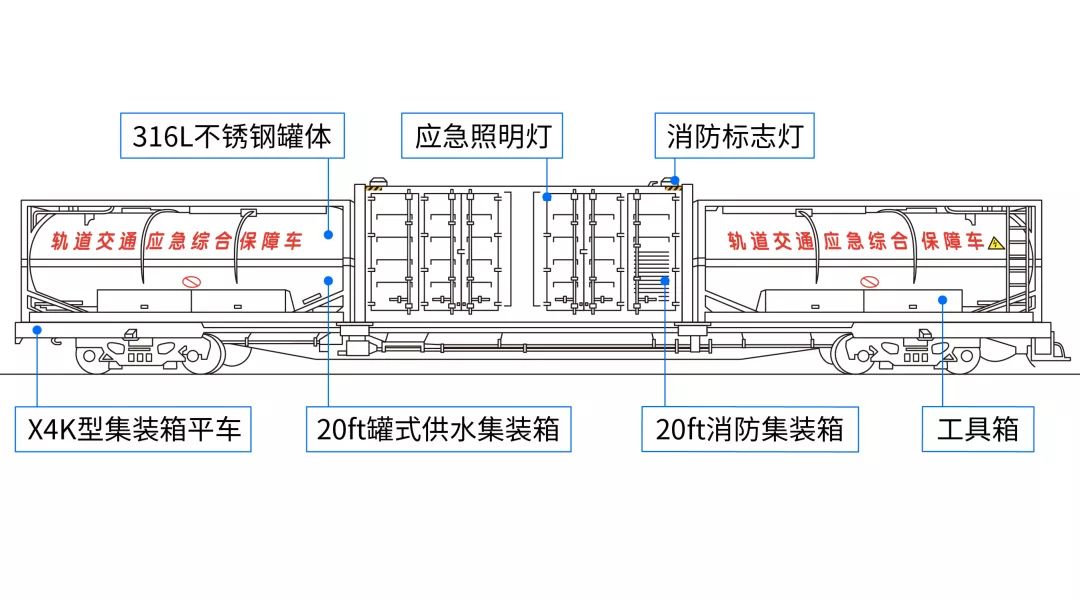 316L不锈钢罐体

应急照明灯

消防标志灯

轨道交通应急综合保障车

轨道交通应急综合保障车

X4K型集装箱平车

20ft罐式供水集装箱

20ft消防集装箱

工具箱