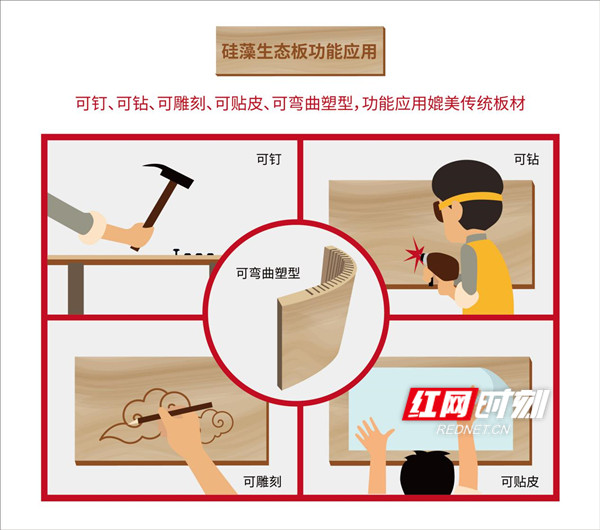 硅藻生态板功能应用

可钉、可钻、可雕刻、可贴皮、可弯曲塑型，功能应用媲美传统板材

可钉

可钻

可弯曲塑型

可雕刻

可贴皮

红网时刻
REDNET.CN