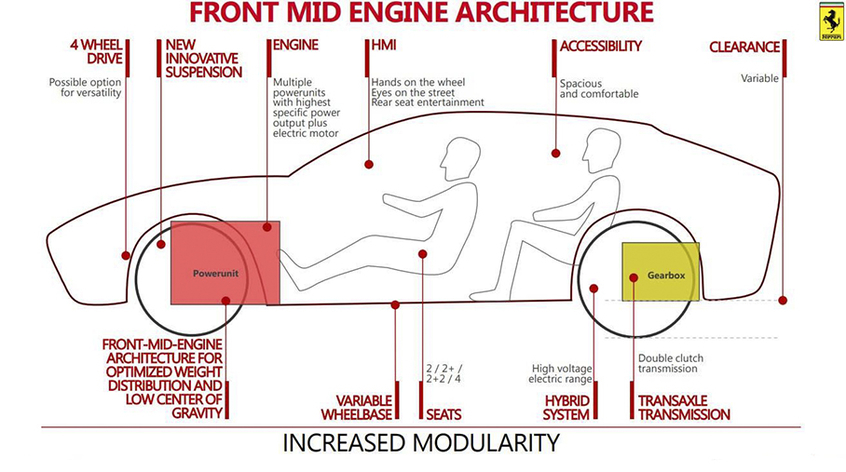 FRONT MID ENGINE ARCHITECTURE

4 WHEEL DRIVE
Possible option for versatility

NEW INNOVATIVE SUSPENSION

ENGINE
Multiple powerunits with highest specific power output plus electric motor

HMI
Hands on the wheel
Eyes on the street
Rear seat entertainment

ACCESSIBILITY
Spacious and comfortable

CLEARANCE
Variable

Powerunit

Gearbox

FRONT-MID-ENGINE ARCHITECTURE FOR OPTIMIZED WEIGHT DISTRIBUTION AND LOW CENTER OF GRAVITY

VARIABLE WHEELBASE

2 / 2+ / 2+2 / 4
SEATS

High voltage electric range
HYBRID SYSTEM

Double clutch transmission
TRANSAXLE TRANSMISSION

INCREASED MODULARITY