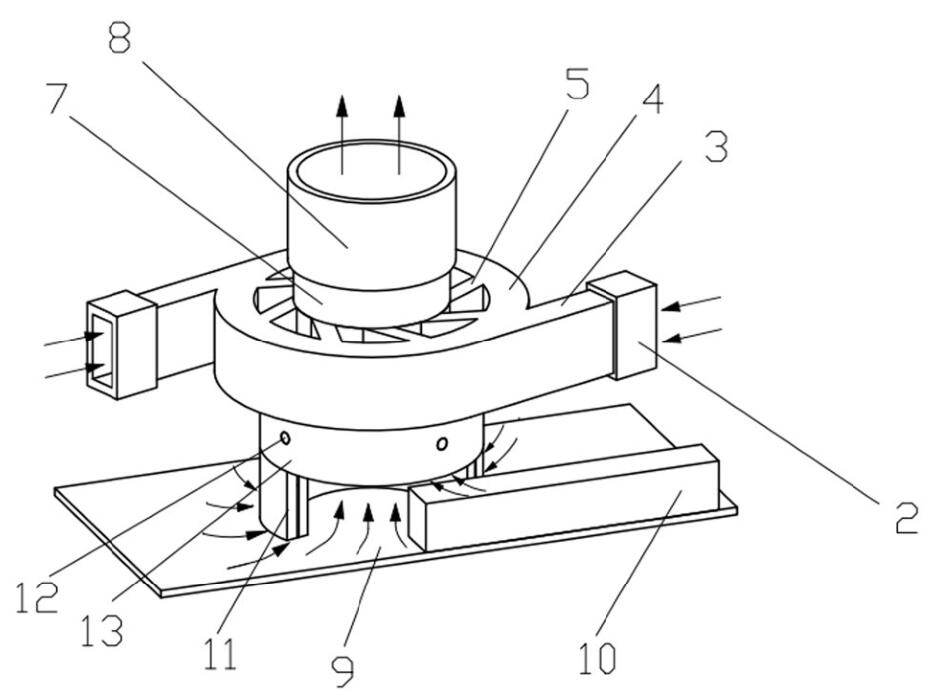 8
7
5
4
3
2
12
13
11
9
10